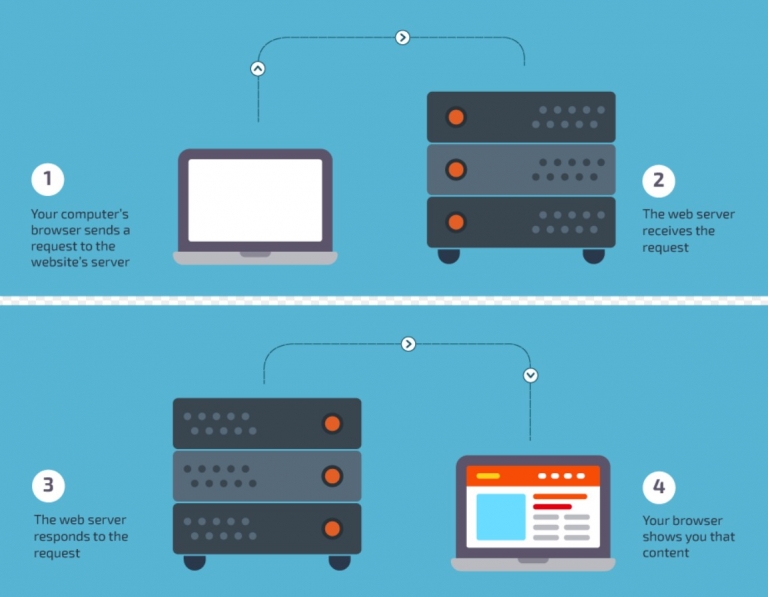 1

Your computer's browser sends a request to the website's server

2

The web server receives the request

3

The web server responds to the request

4

Your browser shows you that content